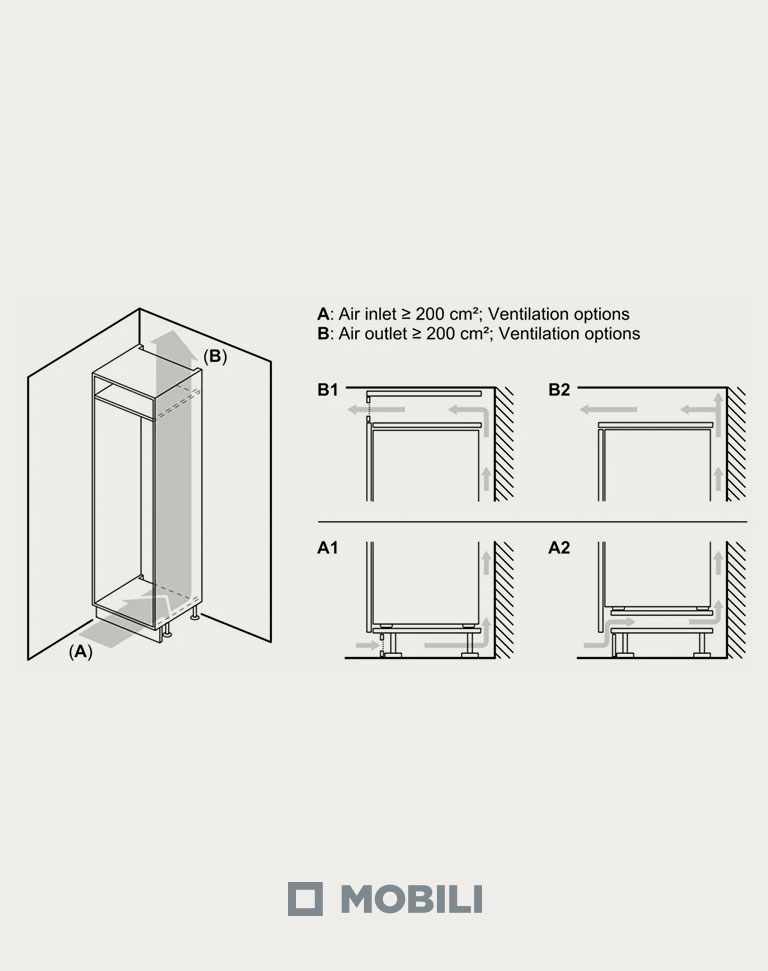 (B)

(A)

A: Air inlet ≥ 200 cm²; Ventilation options
B: Air outlet ≥ 200 cm²; Ventilation options

B1

B2

A1

A2

MOBILI